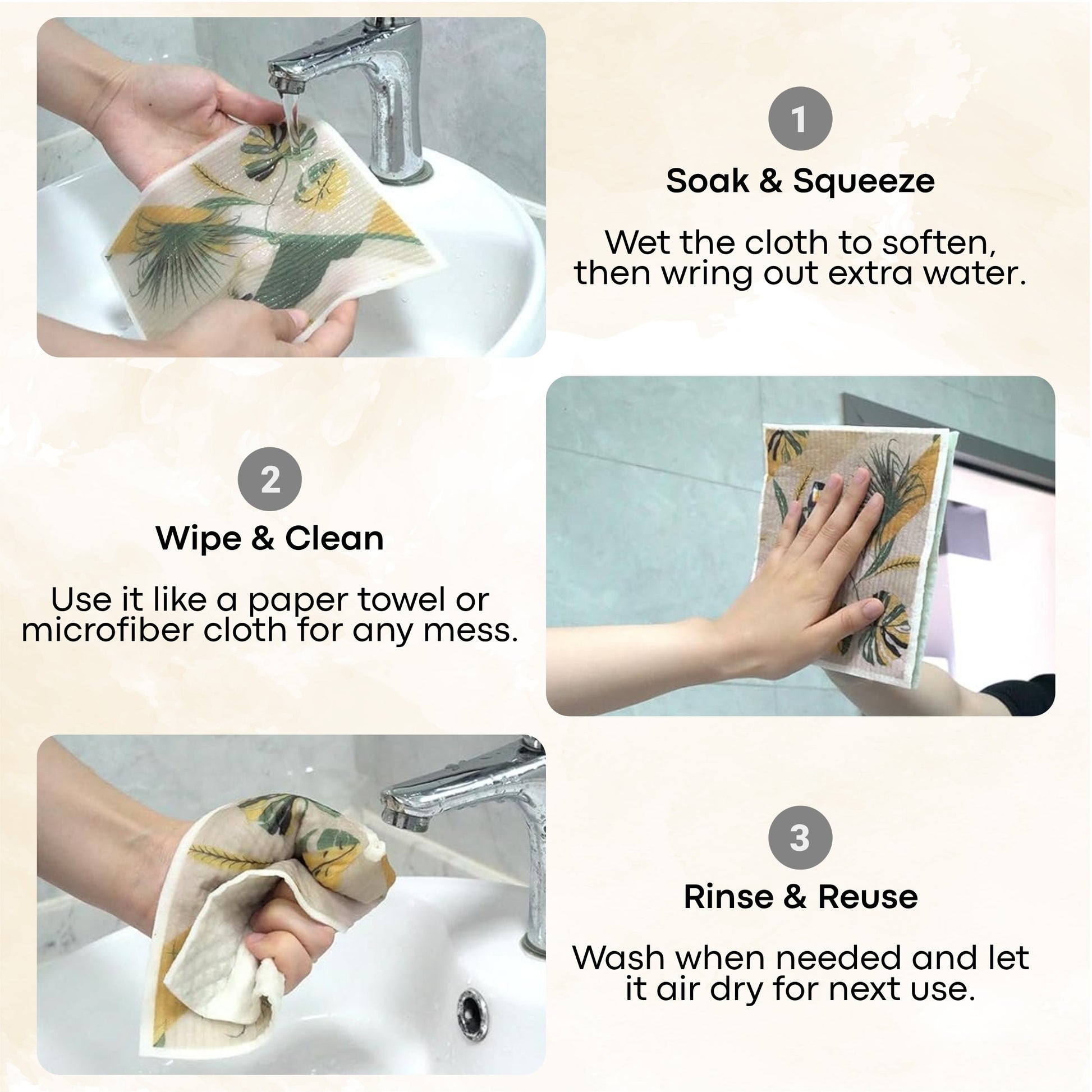 1

Soak & Squeeze

Wet the cloth to soften, then wring out extra water.

2

Wipe & Clean

Use it like a paper towel or microfiber cloth for any mess.

3

Rinse & Reuse

Wash when needed and let it air dry for next use.